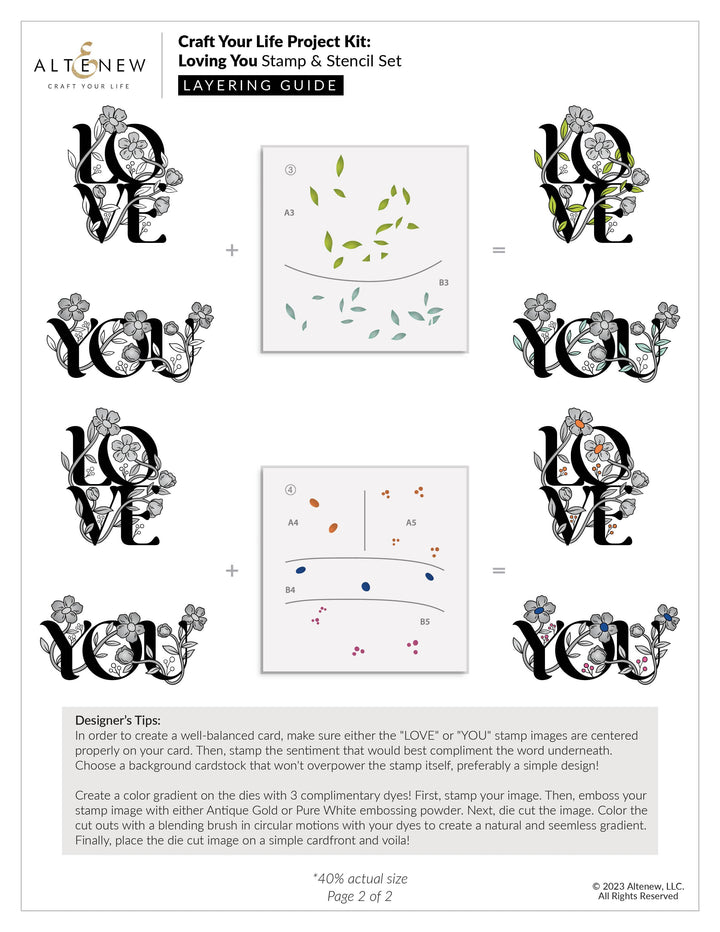 ALTENEW
CRAFT YOUR LIFE

Craft Your Life Project Kit:
Loving You Stamp & Stencil Set
LAYERING GUIDE

LOVE
YOU
+
③
A3
B3
=
LOVE
YOU

LOVE
YOU
+
④
A4
A5
B4
B5
=
LOVE
YOU

Designer's Tips:
In order to create a well-balanced card, make sure either the "LOVE" or "YOU" stamp images are centered properly on your card. Then, stamp the sentiment that would best compliment the word underneath. Choose a background cardstock that won't overpower the stamp itself, preferably a simple design!

Create a color gradient on the dies with 3 complimentary dyes! First, stamp your image. Then, emboss your stamp image with either Antique Gold or Pure White embossing powder. Next, die cut the image. Color the cut outs with a blending brush in circular motions with your dyes to create a natural and seemless gradient. Finally, place the die cut image on a simple cardfront and voila!

*40% actual size
Page 2 of 2

© 2023 Altenew, LLC.
All Rights Reserved