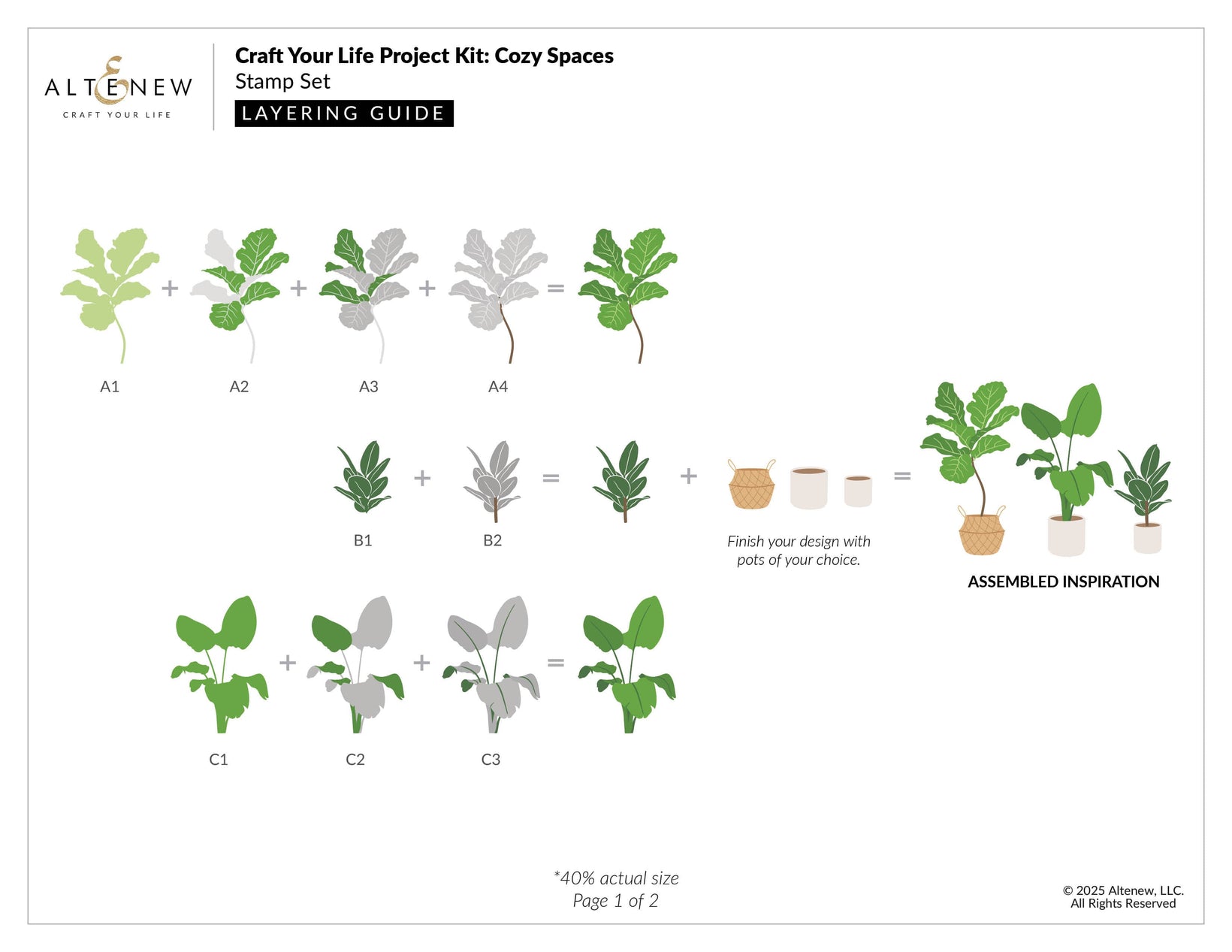 ALTENEW
CRAFT YOUR LIFE

Craft Your Life Project Kit: Cozy Spaces
Stamp Set
LAYERING GUIDE

+ + + =

A1 A2 A3 A4

+ = + =

B1 B2

Finish your design with pots of your choice.

ASSEMBLED INSPIRATION

+ + =

C1 C2 C3

*40% actual size
Page 1 of 2

© 2025 Altenew, LLC.
All Rights Reserved