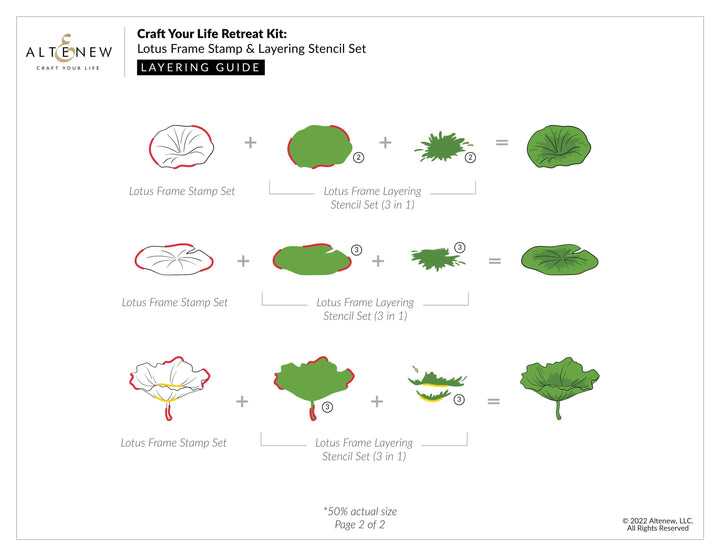 ALTENEW
CRAFT YOUR LIFE

Craft Your Life Retreat Kit:
Lotus Frame Stamp & Layering Stencil Set
LAYERING GUIDE

+ ② + ② =

Lotus Frame Stamp Set

Lotus Frame Layering Stencil Set (3 in 1)

+ ③ + ③ =

Lotus Frame Stamp Set

Lotus Frame Layering Stencil Set (3 in 1)

+ ③ + ③ =

Lotus Frame Stamp Set

Lotus Frame Layering Stencil Set (3 in 1)

*50% actual size
Page 2 of 2

© 2022 Altenew, LLC.
All Rights Reserved