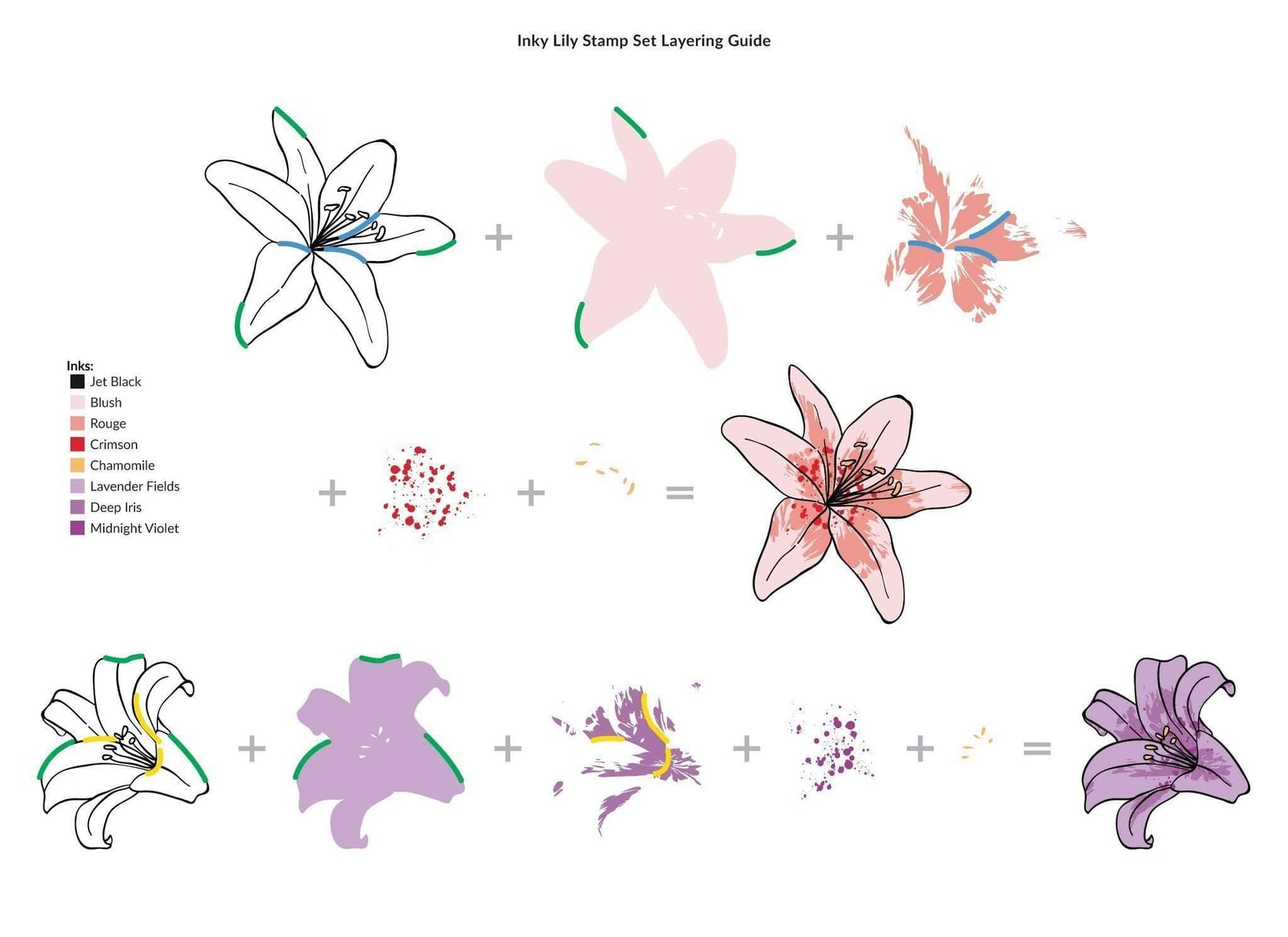 Inky Lily Stamp Set Layering Guide

+ +

Inks:
Jet Black
Blush
Rouge
Crimson
Chamomile
Lavender Fields
Deep Iris
Midnight Violet

+ + =

+ + + + =