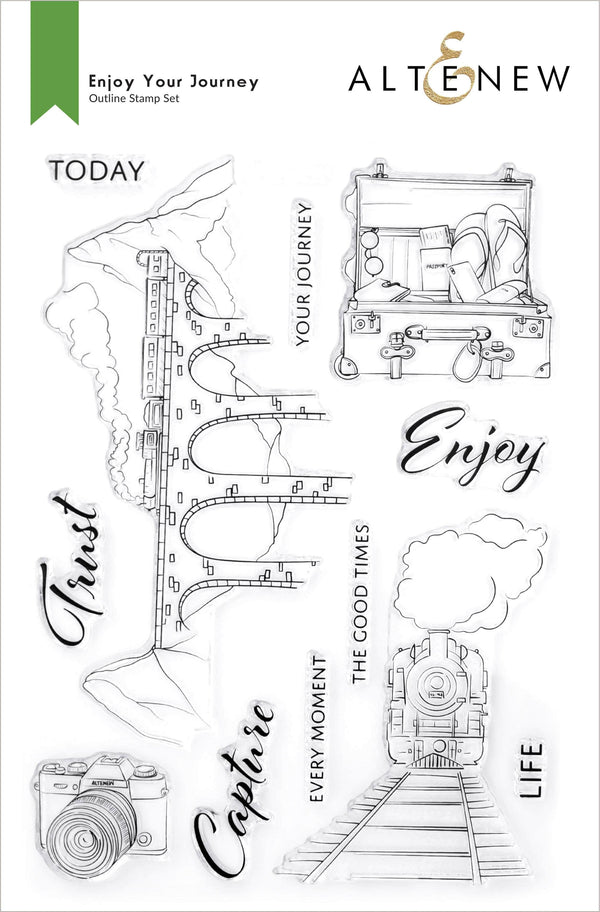 Enjoy Your Journey
Outline Stamp Set

ALTENEW

TODAY

YOUR JOURNEY

PASSPORT

Enjoy

Trust

THE GOOD TIMES

EVERY MOMENT

Capture

LIFE

ALTENEW