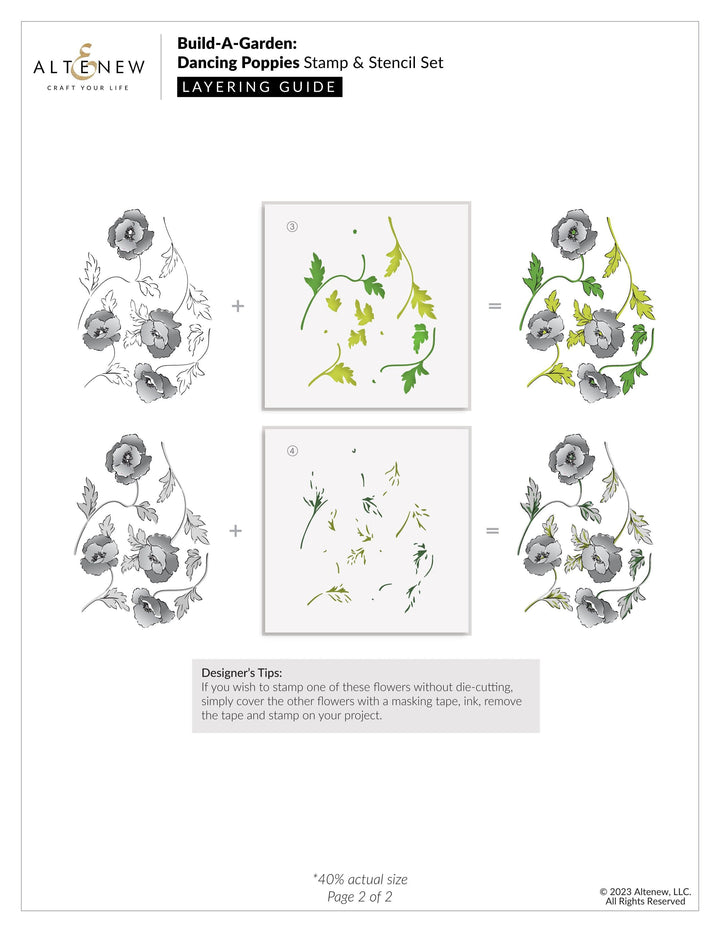 ALTENEW
CRAFT YOUR LIFE

Build-A-Garden:
Dancing Poppies Stamp & Stencil Set
LAYERING GUIDE

+ ③ =

+ ④ =

Designer's Tips:
If you wish to stamp one of these flowers without die-cutting, simply cover the other flowers with a masking tape, ink, remove the tape and stamp on your project.

*40% actual size
Page 2 of 2

© 2023 Altenew, LLC.
All Rights Reserved