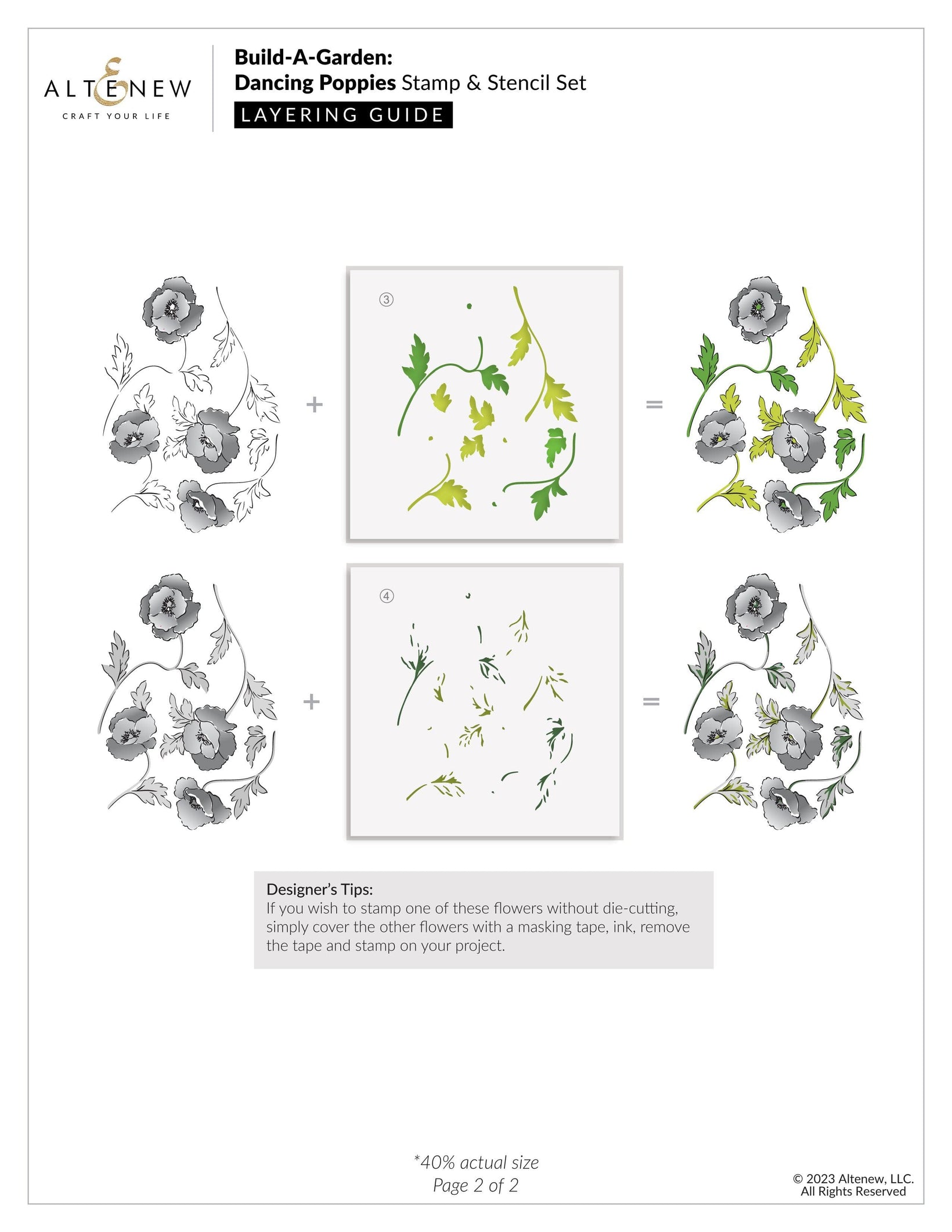 ALTENEW
CRAFT YOUR LIFE

Build-A-Garden:
Dancing Poppies Stamp & Stencil Set
LAYERING GUIDE

+ ③ =

+ ④ =

Designer's Tips:
If you wish to stamp one of these flowers without die-cutting, simply cover the other flowers with a masking tape, ink, remove the tape and stamp on your project.

*40% actual size
Page 2 of 2

© 2023 Altenew, LLC.
All Rights Reserved