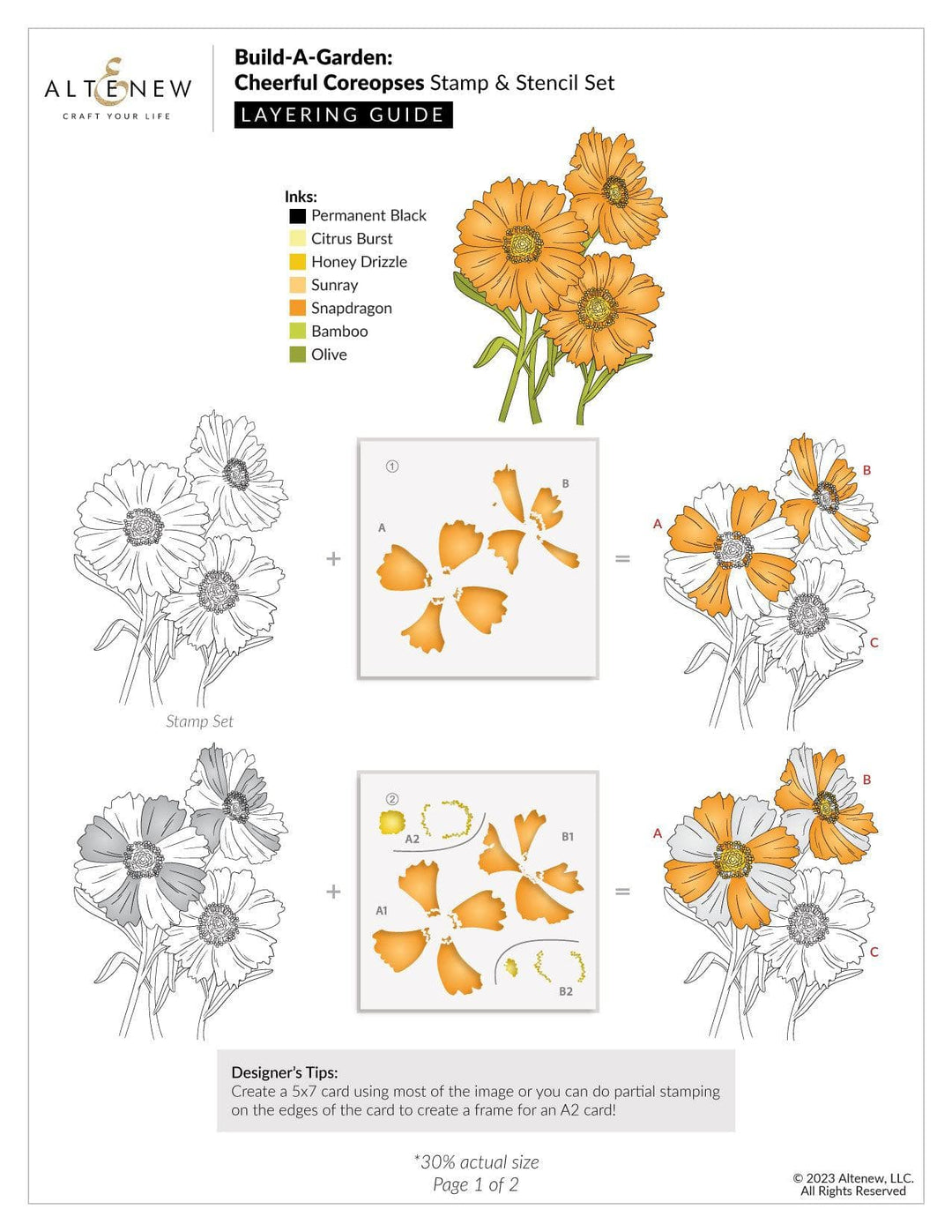 ALTENEW
CRAFT YOUR LIFE

Build-A-Garden:
Cheerful Coreopses Stamp & Stencil Set
LAYERING GUIDE

Inks:
Permanent Black
Citrus Burst
Honey Drizzle
Sunray
Snapdragon
Bamboo
Olive

Stamp Set

+

①
A
B

=

A
B
C

+

②
A2
B1
A1
B2

=

A
B
C

Designer's Tips:
Create a 5x7 card using most of the image or you can do partial stamping on the edges of the card to create a frame for an A2 card!

*30% actual size
Page 1 of 2

© 2023 Altenew, LLC.
All Rights Reserved