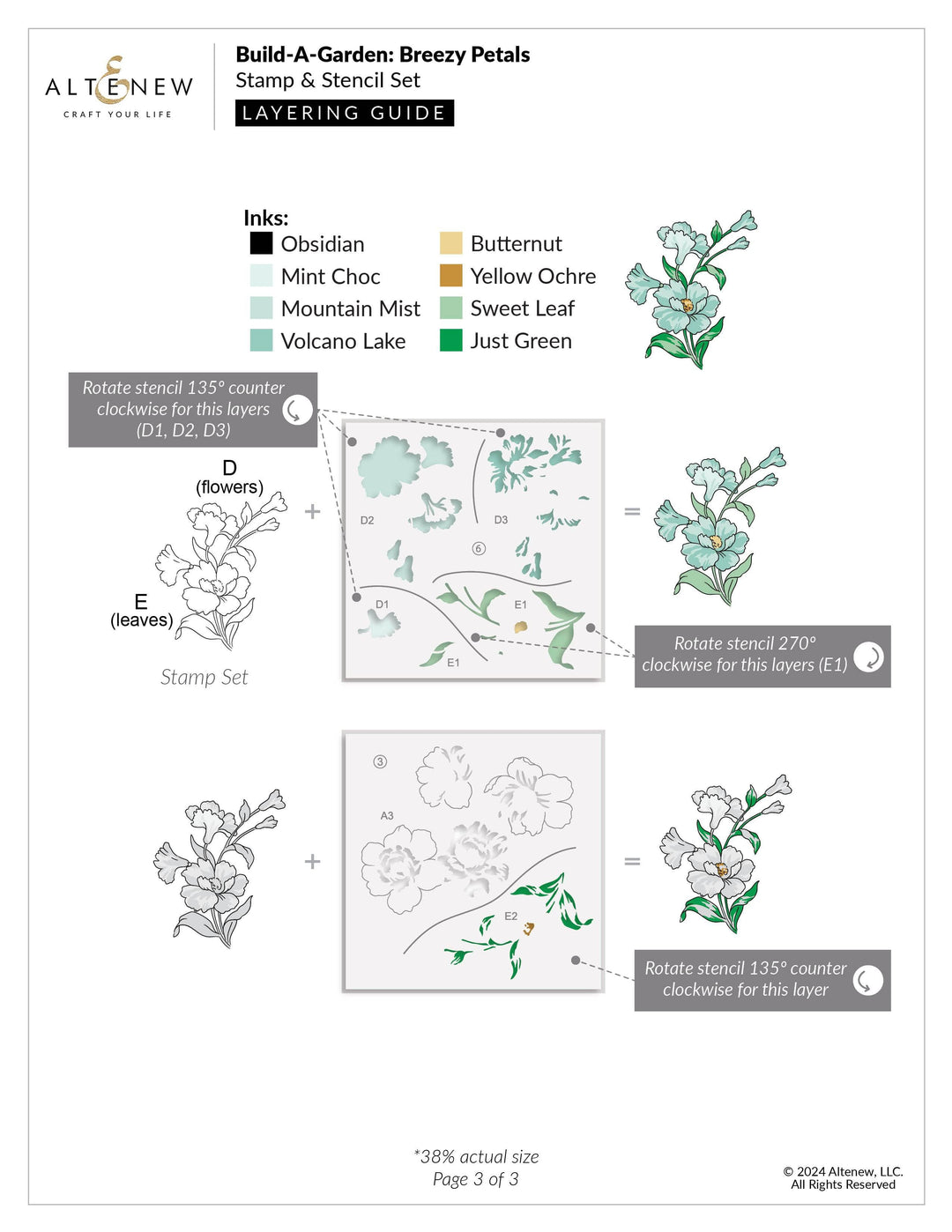 ALTENEW
CRAFT YOUR LIFE

Build-A-Garden: Breezy Petals
Stamp & Stencil Set
LAYERING GUIDE

Inks:
Obsidian
Mint Choc
Mountain Mist
Volcano Lake
Butternut
Yellow Ochre
Sweet Leaf
Just Green

Rotate stencil 135° counter clockwise for this layers (D1, D2, D3)

D
(flowers)

E
(leaves)

Stamp Set

+

D2
D3
⑥
D1
E1
E1

=

Rotate stencil 270° clockwise for this layers (E1)

+

③
A3
E2

=

Rotate stencil 135° counter clockwise for this layer

*38% actual size
Page 3 of 3

© 2024 Altenew, LLC.
All Rights Reserved