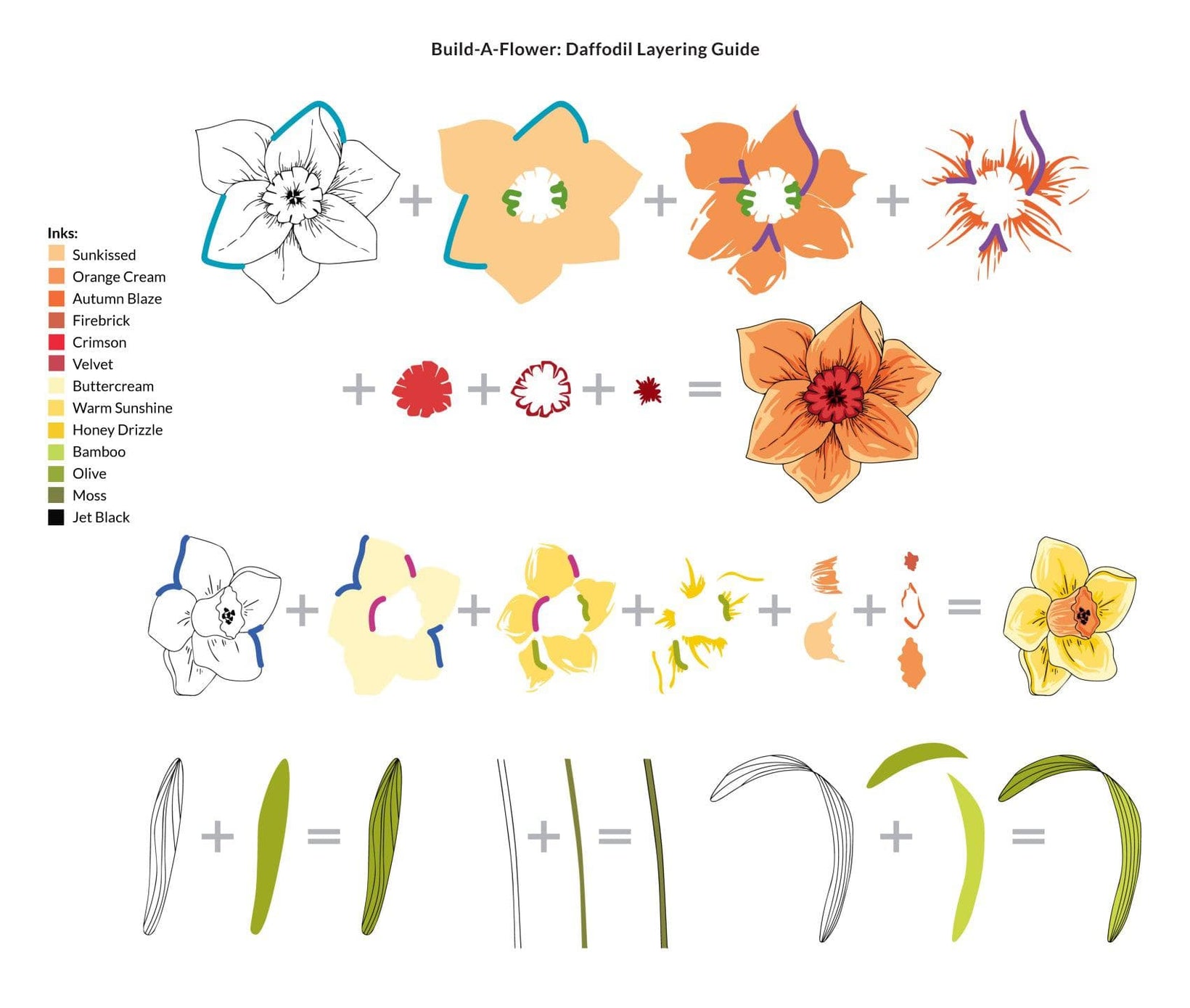 Build-A-Flower: Daffodil Layering Guide

Inks:
Sunkissed
Orange Cream
Autumn Blaze
Firebrick
Crimson
Velvet
Buttercream
Warm Sunshine
Honey Drizzle
Bamboo
Olive
Moss
Jet Black

+ + +
+ + + =
+ + + + + =
+ = + = + =