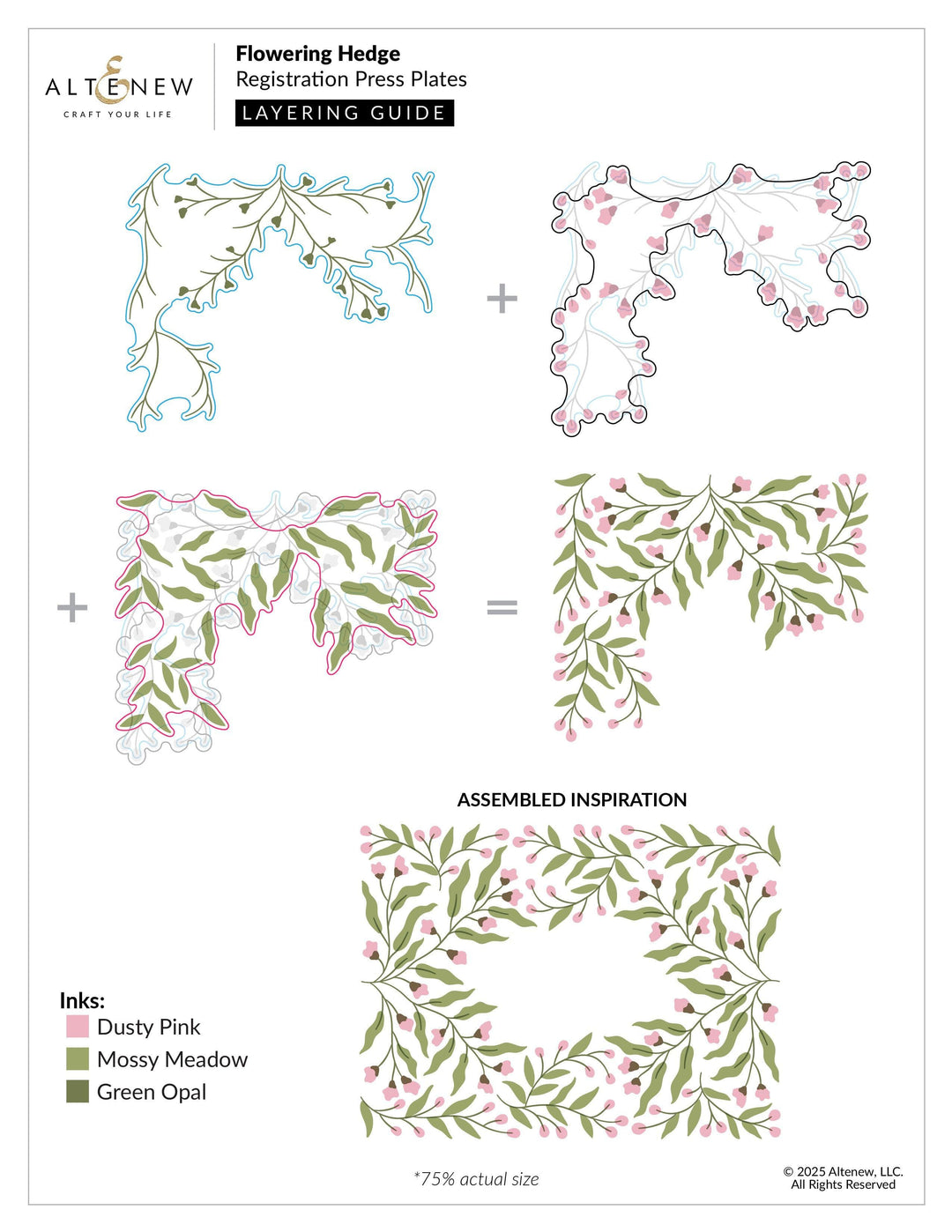 ALTENEW
CRAFT YOUR LIFE

Flowering Hedge
Registration Press Plates
LAYERING GUIDE

+

+

=

ASSEMBLED INSPIRATION

Inks:
Dusty Pink
Mossy Meadow
Green Opal

*75% actual size

© 2025 Altenew, LLC.
All Rights Reserved