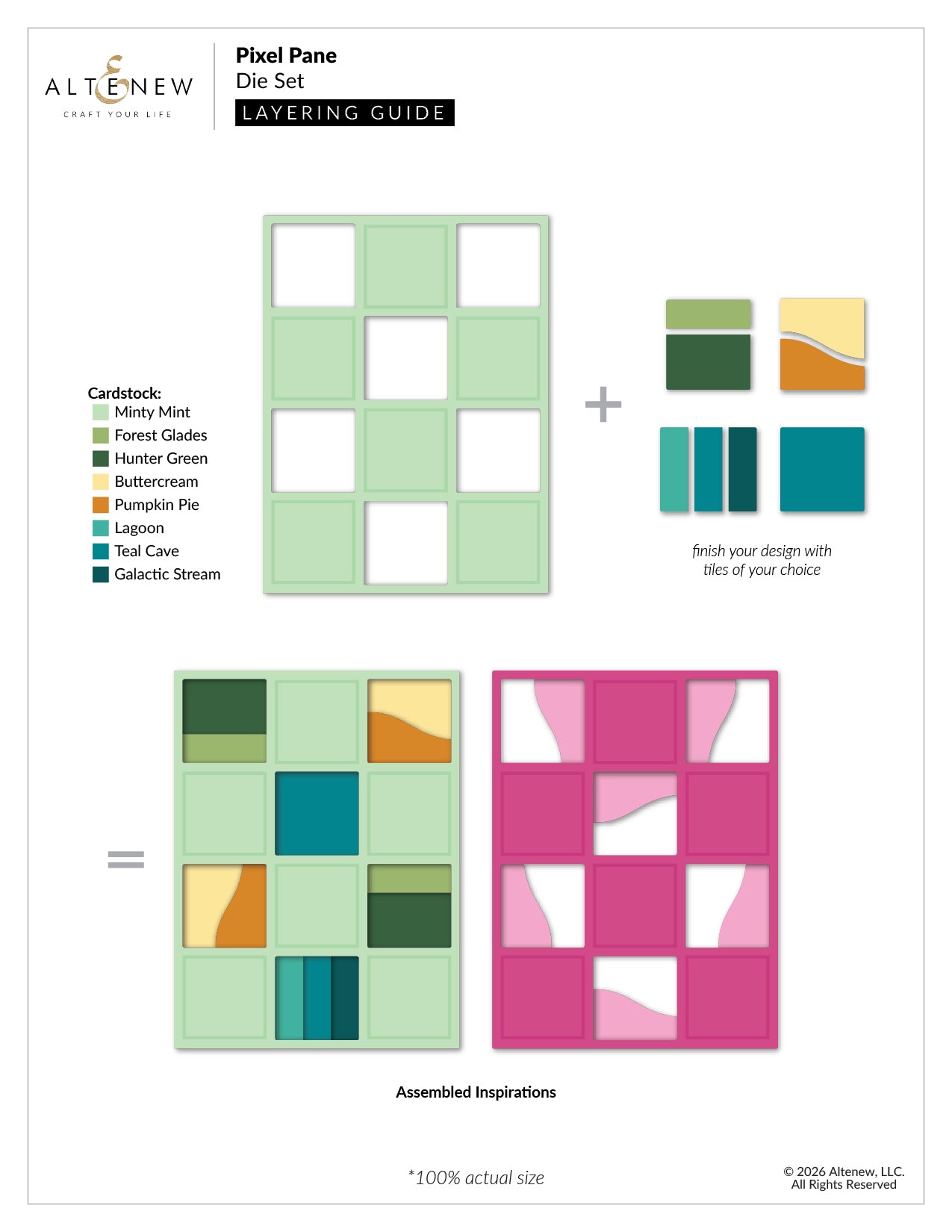 ALTENEW
CRAFT YOUR LIFE

Pixel Pane
Die Set
LAYERING GUIDE

Cardstock:
Minty Mint
Forest Glades
Hunter Green
Buttercream
Pumpkin Pie
Lagoon
Teal Cave
Galactic Stream

+

finish your design with tiles of your choice

=

Assembled Inspirations

*100% actual size

© 2026 Altenew, LLC.
All Rights Reserved