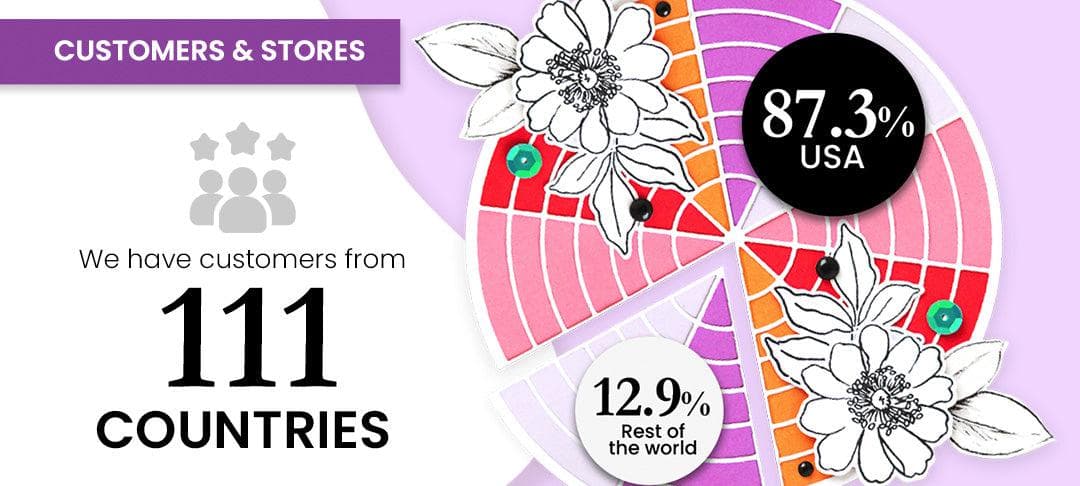 CUSTOMERS & STORES

We have customers from

111

COUNTRIES

87.3%
USA

12.9%
Rest of the world